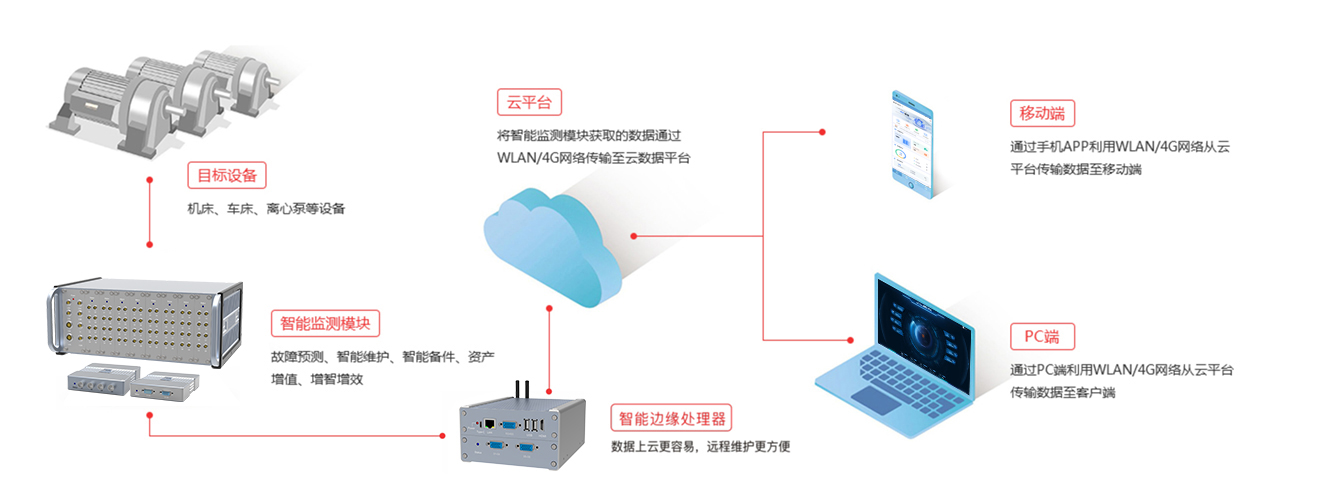 目标设备

机床、车床、离心泵等设备

智能监测模块

故障预测、智能维护、智能备件、资产增值、增智增效

云平台

将智能监测模块获取的数据通过WLAN/4G网络传输至云数据平台

智能边缘处理器

数据上云更容易，远程维护更方便

移动端

通过手机APP利用WLAN/4G网络从云平台传输数据至移动端

PC端

通过PC端利用WLAN/4G网络从云平台传输数据至客户端